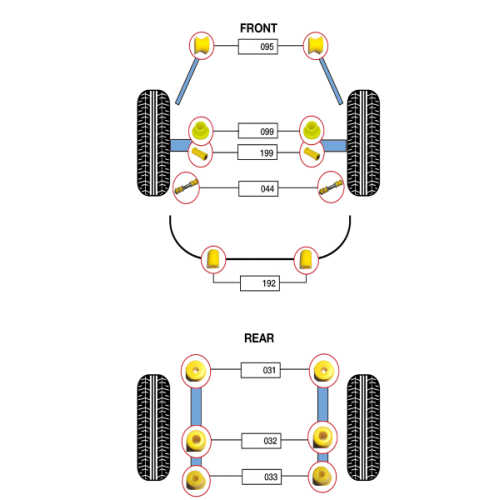 FRONT

095

099

199

044

192

REAR

031

032

033