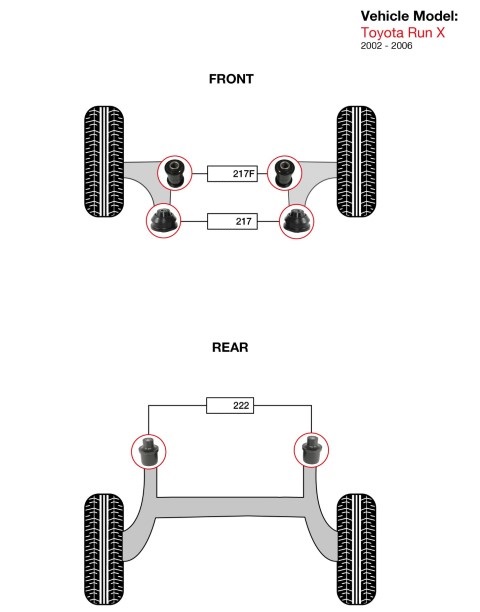 Vehicle Model:
Toyota Run X
2002 - 2006

FRONT

217F

217

REAR

222